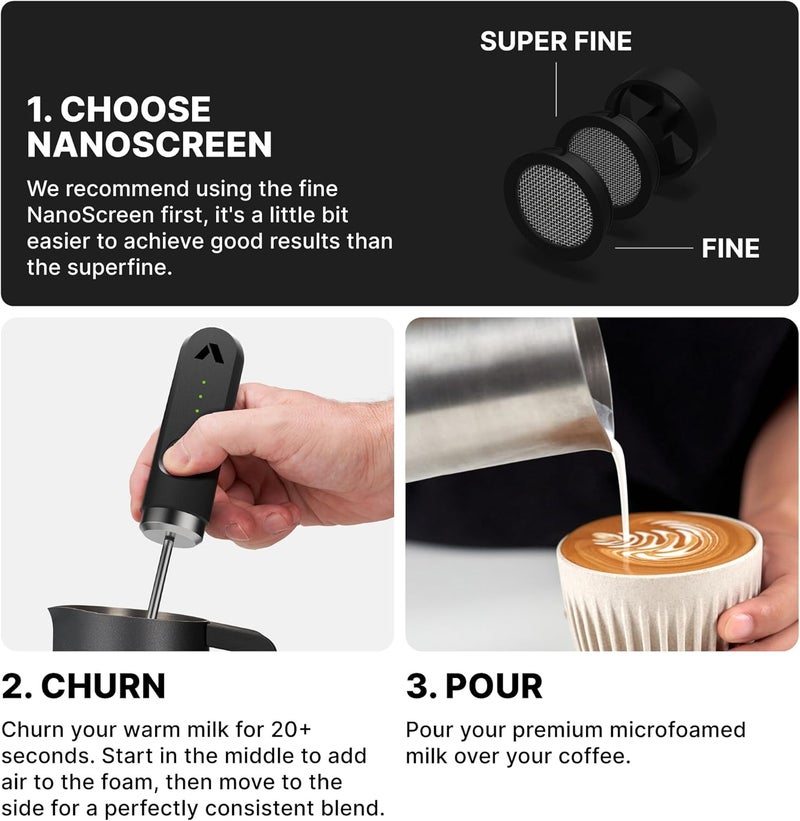 1. CHOOSE NANOSCREEN

We recommend using the fine NanoScreen first, it's a little bit easier to achieve good results than the superfine.

SUPER FINE

FINE

2. CHURN

Churn your warm milk for 20+ seconds. Start in the middle to add air to the foam, then move to the side for a perfectly consistent blend.

3. POUR

Pour your premium microfoamed milk over your coffee.